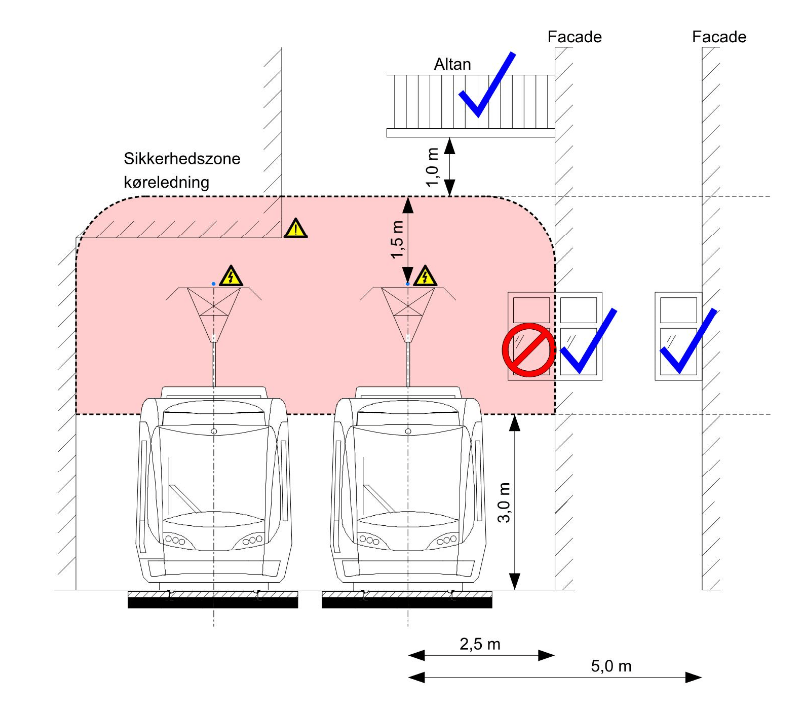 Facade

Facade

Altan

Sikkerhedszone køreledning

1,0 m

1,5 m

3,0 m

2,5 m

5,0 m